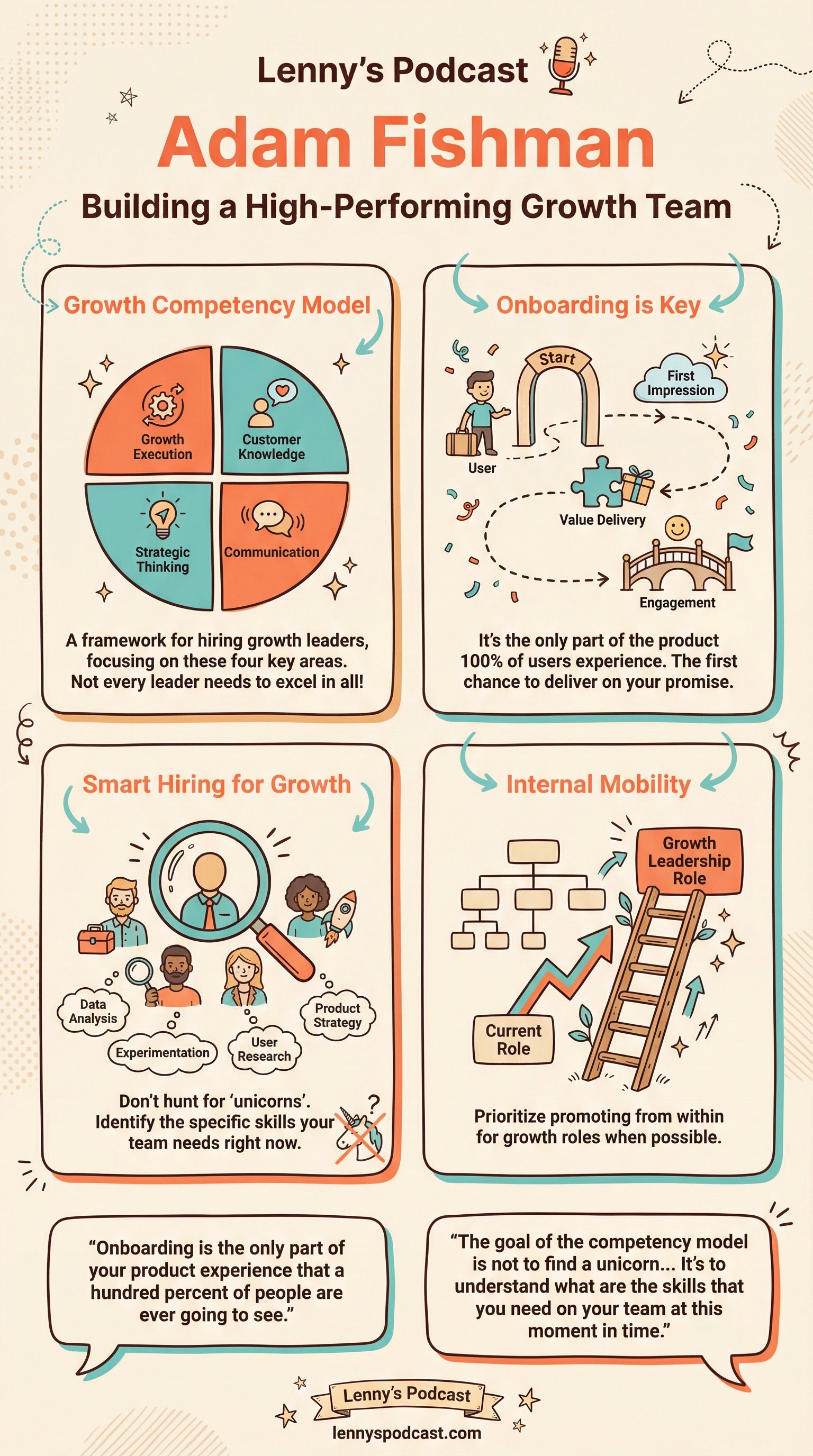 Lenny's Podcast

Adam Fishman

Building a High-Performing Growth Team

Growth Competency Model

Growth Execution

Customer Knowledge

Strategic Thinking

Communication

A framework for hiring growth leaders, focusing on these four key areas. Not every leader needs to excel in all!

Onboarding is Key

Start

First Impression

User

Value Delivery

Engagement

It's the only part of the product 100% of users experience. The first chance to deliver on your promise.

Smart Hiring for Growth

Data Analysis

Experimentation

User Research

Product Strategy

Don't hunt for 'unicorns'. Identify the specific skills your team needs right now.

?

Internal Mobility

Growth Leadership Role

Current Role

Prioritize promoting from within for growth roles when possible.

"Onboarding is the only part of your product experience that a hundred percent of people are ever going to see."

"The goal of the competency model is not to find a unicorn... It's to understand what are the skills that you need on your team at this moment in time."

Lenny's Podcast

lennyspodcast.com