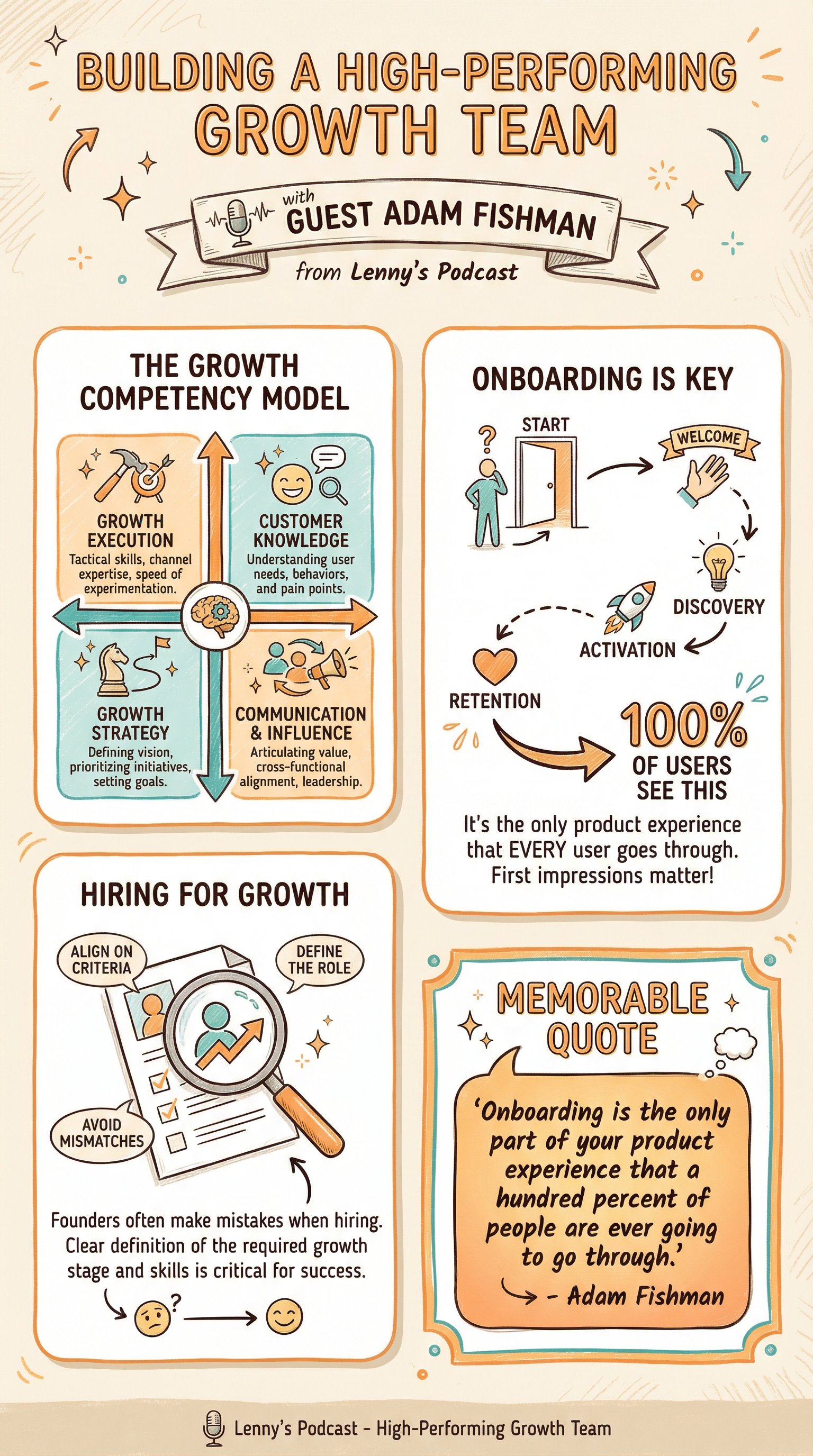 BUILDING A HIGH-PERFORMING GROWTH TEAM

with GUEST ADAM FISHMAN

from Lenny's Podcast

THE GROWTH COMPETENCY MODEL

GROWTH EXECUTION
Tactical skills, channel expertise, speed of experimentation.

CUSTOMER KNOWLEDGE
Understanding user needs, behaviors, and pain points.

GROWTH STRATEGY
Defining vision, prioritizing initiatives, setting goals.

COMMUNICATION & INFLUENCE
Articulating value, cross-functional alignment, leadership.

ONBOARDING IS KEY

START

WELCOME

DISCOVERY

ACTIVATION

RETENTION

100% OF USERS SEE THIS

It's the only product experience that EVERY user goes through. First impressions matter!

HIRING FOR GROWTH

ALIGN ON CRITERIA

DEFINE THE ROLE

AVOID MISMATCHES

Founders often make mistakes when hiring. Clear definition of the required growth stage and skills is critical for success.

MEMORABLE QUOTE

'Onboarding is the only part of your product experience that a hundred percent of people are ever going to go through.'

- Adam Fishman

Lenny's Podcast - High-Performing Growth Team