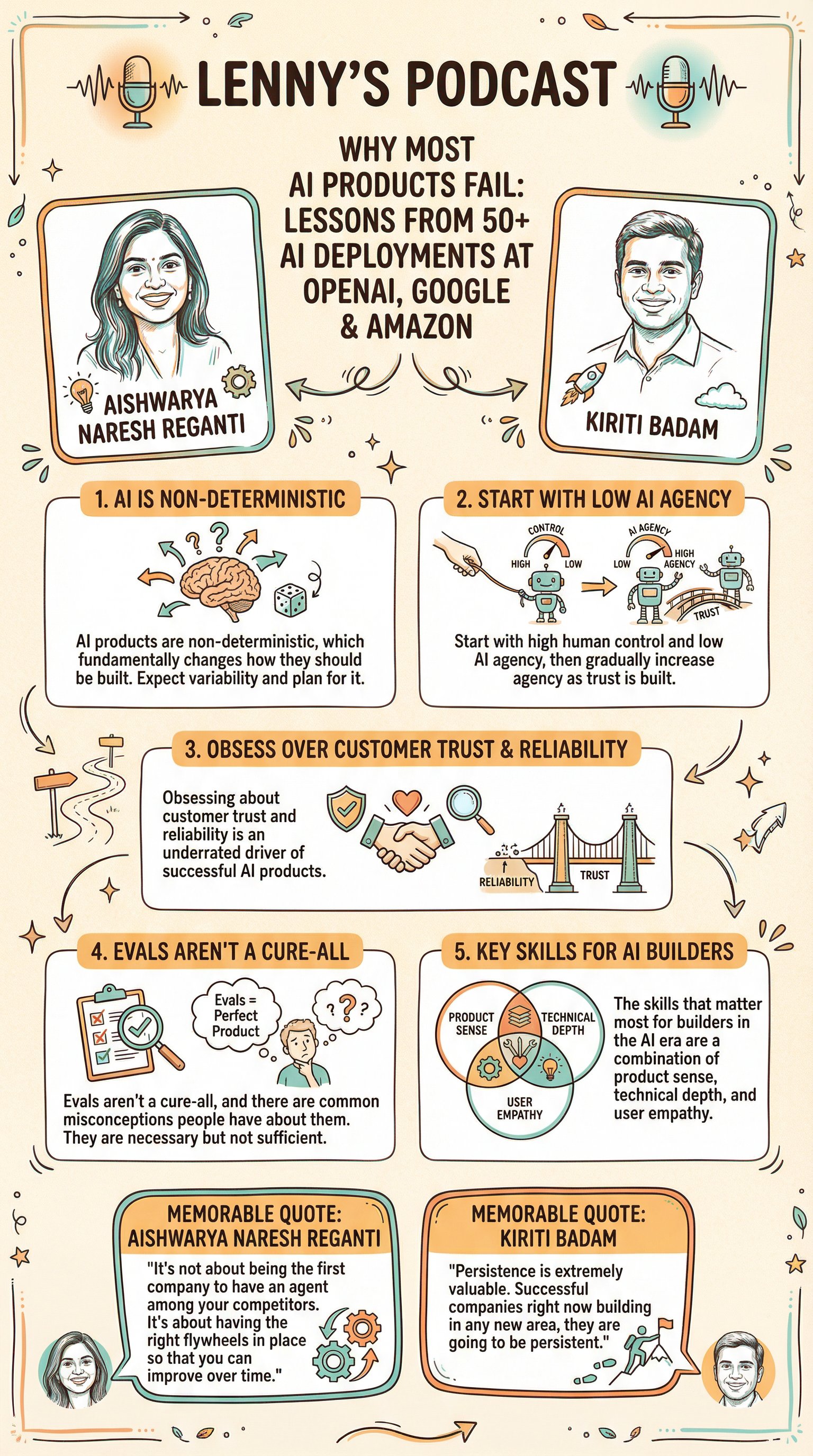 LENNY'S PODCAST

WHY MOST AI PRODUCTS FAIL: LESSONS FROM 50+ AI DEPLOYMENTS AT OPENAI, GOOGLE & AMAZON

AISHWARYA NARESH REGANTI

KIRITI BADAM

1. AI IS NON-DETERMINISTIC

AI products are non-deterministic, which fundamentally changes how they should be built. Expect variability and plan for it.

2. START WITH LOW AI AGENCY

CONTROL
HIGH
LOW
AI AGENCY
LOW
HIGH AGENCY
TRUST

Start with high human control and low AI agency, then gradually increase agency as trust is built.

3. OBSESS OVER CUSTOMER TRUST & RELIABILITY

Obsessing about customer trust and reliability is an underrated driver of successful AI products.

RELIABILITY
TRUST

4. EVALS AREN'T A CURE-ALL

Evals = Perfect Product

Evals aren't a cure-all, and there are common misconceptions people have about them. They are necessary but not sufficient.

5. KEY SKILLS FOR AI BUILDERS

PRODUCT SENSE
TECHNICAL DEPTH
USER EMPATHY

The skills that matter most for builders in the AI era are a combination of product sense, technical depth, and user empathy.

MEMORABLE QUOTE: AISHWARYA NARESH REGANTI

"It's not about being the first company to have an agent among your competitors. It's about having the right flywheels in place so that you can improve over time."

MEMORABLE QUOTE: KIRITI BADAM

"Persistence is extremely valuable. Successful companies right now building in any new area, they are going to be persistent."