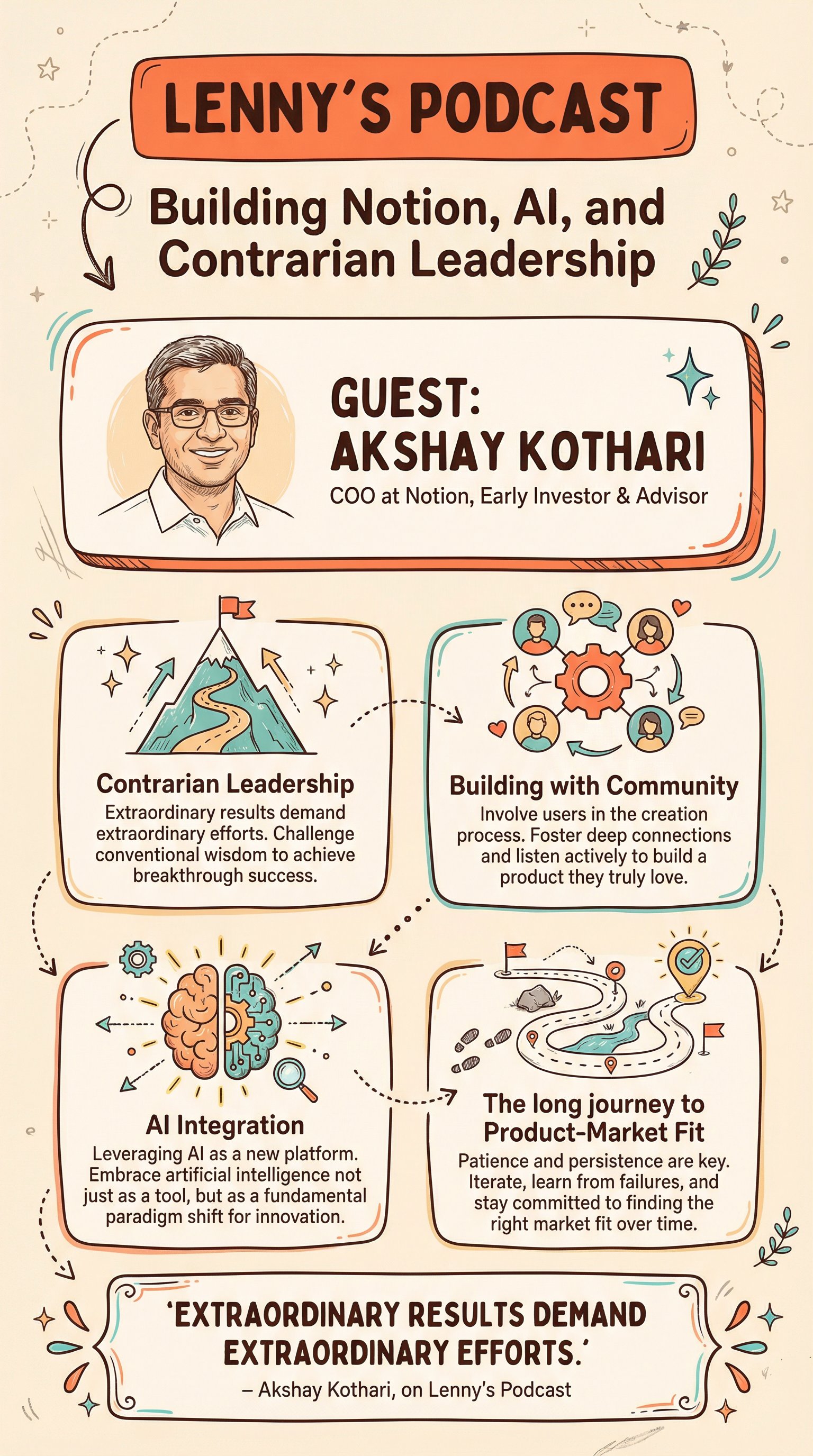 LENNY'S PODCAST

Building Notion, AI, and Contrarian Leadership

GUEST:
AKSHAY KOTHARI
COO at Notion, Early Investor & Advisor

Contrarian Leadership
Extraordinary results demand extraordinary efforts. Challenge conventional wisdom to achieve breakthrough success.

Building with Community
Involve users in the creation process. Foster deep connections and listen actively to build a product they truly love.

AI Integration
Leveraging AI as a new platform. Embrace artificial intelligence not just as a tool, but as a fundamental paradigm shift for innovation.

The long journey to Product-Market Fit
Patience and persistence are key. Iterate, learn from failures, and stay committed to finding the right market fit over time.

'EXTRAORDINARY RESULTS DEMAND EXTRAORDINARY EFFORTS.'
– Akshay Kothari, on Lenny's Podcast