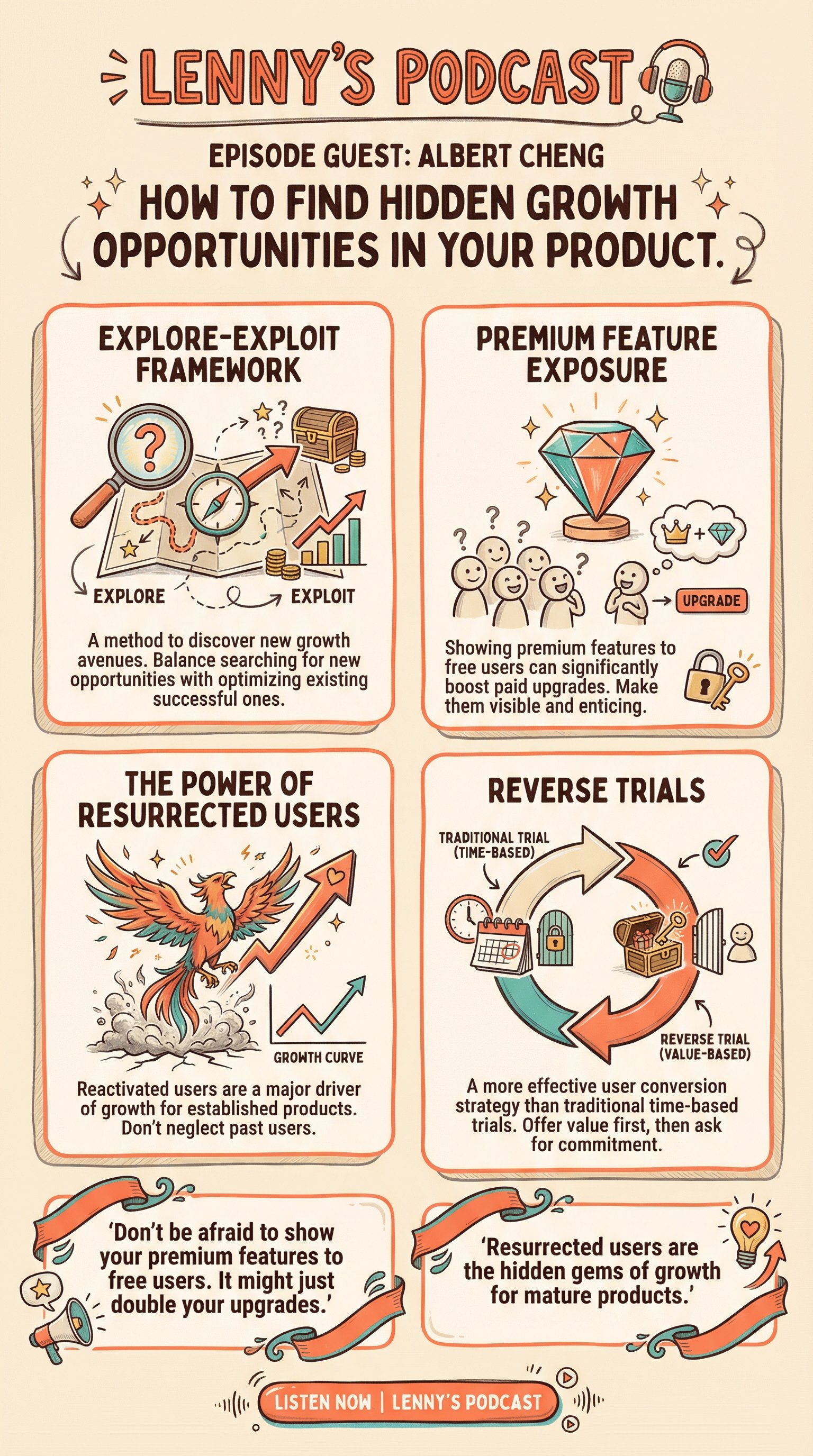 LENNY'S PODCAST

EPISODE GUEST: ALBERT CHENG

HOW TO FIND HIDDEN GROWTH OPPORTUNITIES IN YOUR PRODUCT.

EXPLORE-EXPLOIT FRAMEWORK

EXPLORE

EXPLOIT

A method to discover new growth avenues. Balance searching for new opportunities with optimizing existing successful ones.

PREMIUM FEATURE EXPOSURE

UPGRADE

Showing premium features to free users can significantly boost paid upgrades. Make them visible and enticing.

THE POWER OF RESURRECTED USERS

GROWTH CURVE

Reactivated users are a major driver of growth for established products. Don't neglect past users.

REVERSE TRIALS

TRADITIONAL TRIAL (TIME-BASED)

REVERSE TRIAL (VALUE-BASED)

A more effective user conversion strategy than traditional time-based trials. Offer value first, then ask for commitment.

'Don't be afraid to show your premium features to free users. It might just double your upgrades.'

'Resurrected users are the hidden gems of growth for mature products.'

LISTEN NOW | LENNY'S PODCAST