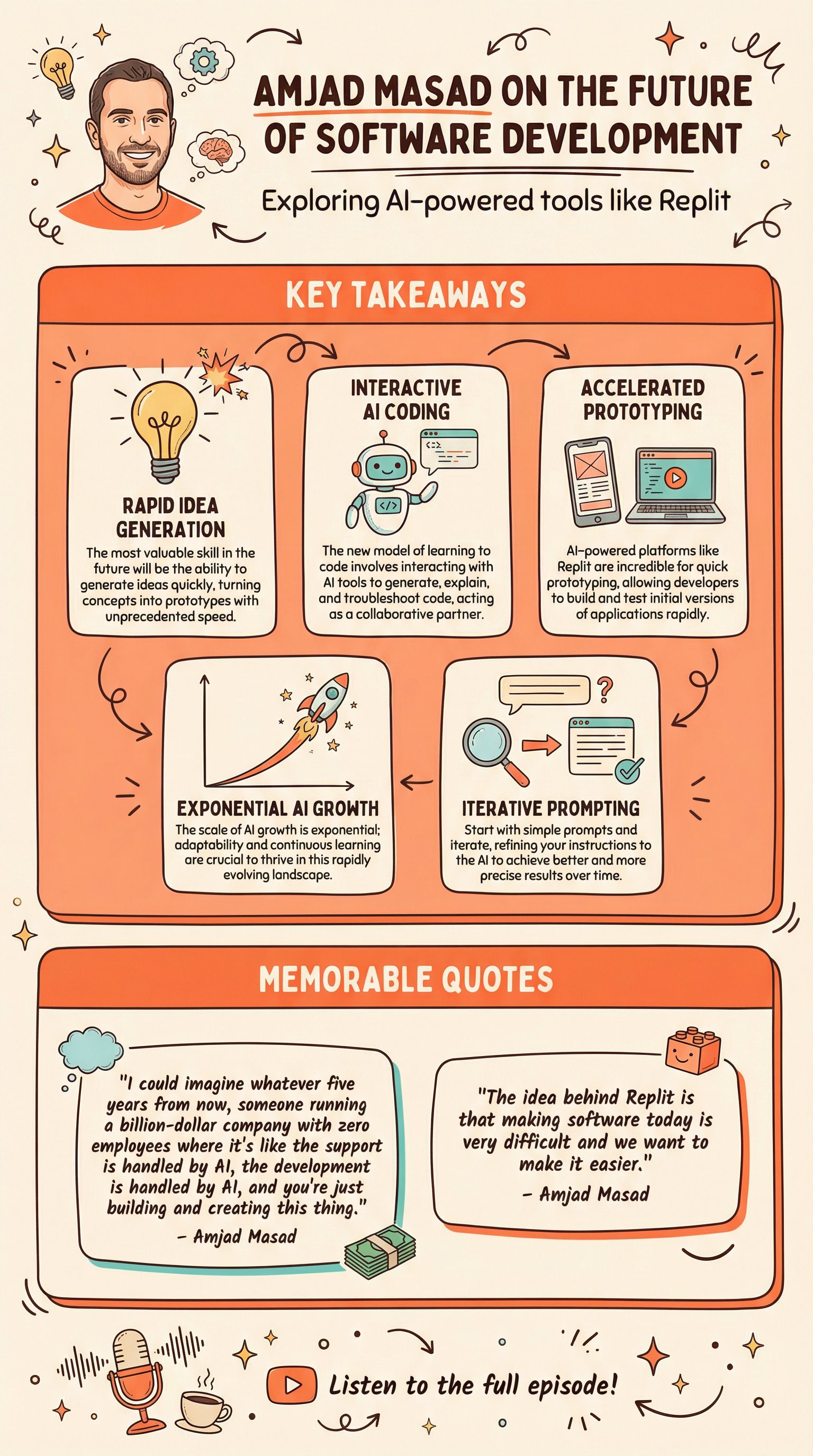 AMJAD MASAD ON THE FUTURE OF SOFTWARE DEVELOPMENT

Exploring AI-powered tools like Replit

KEY TAKEAWAYS

RAPID IDEA GENERATION
The most valuable skill in the future will be the ability to generate ideas quickly, turning concepts into prototypes with unprecedented speed.

INTERACTIVE AI CODING
<:>
</>
The new model of learning to code involves interacting with AI tools to generate, explain, and troubleshoot code, acting as a collaborative partner.

ACCELERATED PROTOTYPING
AI-powered platforms like Replit are incredible for quick prototyping, allowing developers to build and test initial versions of applications rapidly.

EXPONENTIAL AI GROWTH
The scale of AI growth is exponential; adaptability and continuous learning are crucial to thrive in this rapidly evolving landscape.

?
ITERATIVE PROMPTING
Start with simple prompts and iterate, refining your instructions to the AI to achieve better and more precise results over time.

MEMORABLE QUOTES

"I could imagine whatever five years from now, someone running a billion-dollar company with zero employees where it's like the support is handled by AI, the development is handled by AI, and you're just building and creating this thing."
– Amjad Masad

"The idea behind Replit is that making software today is very difficult and we want to make it easier."
– Amjad Masad

Listen to the full episode!