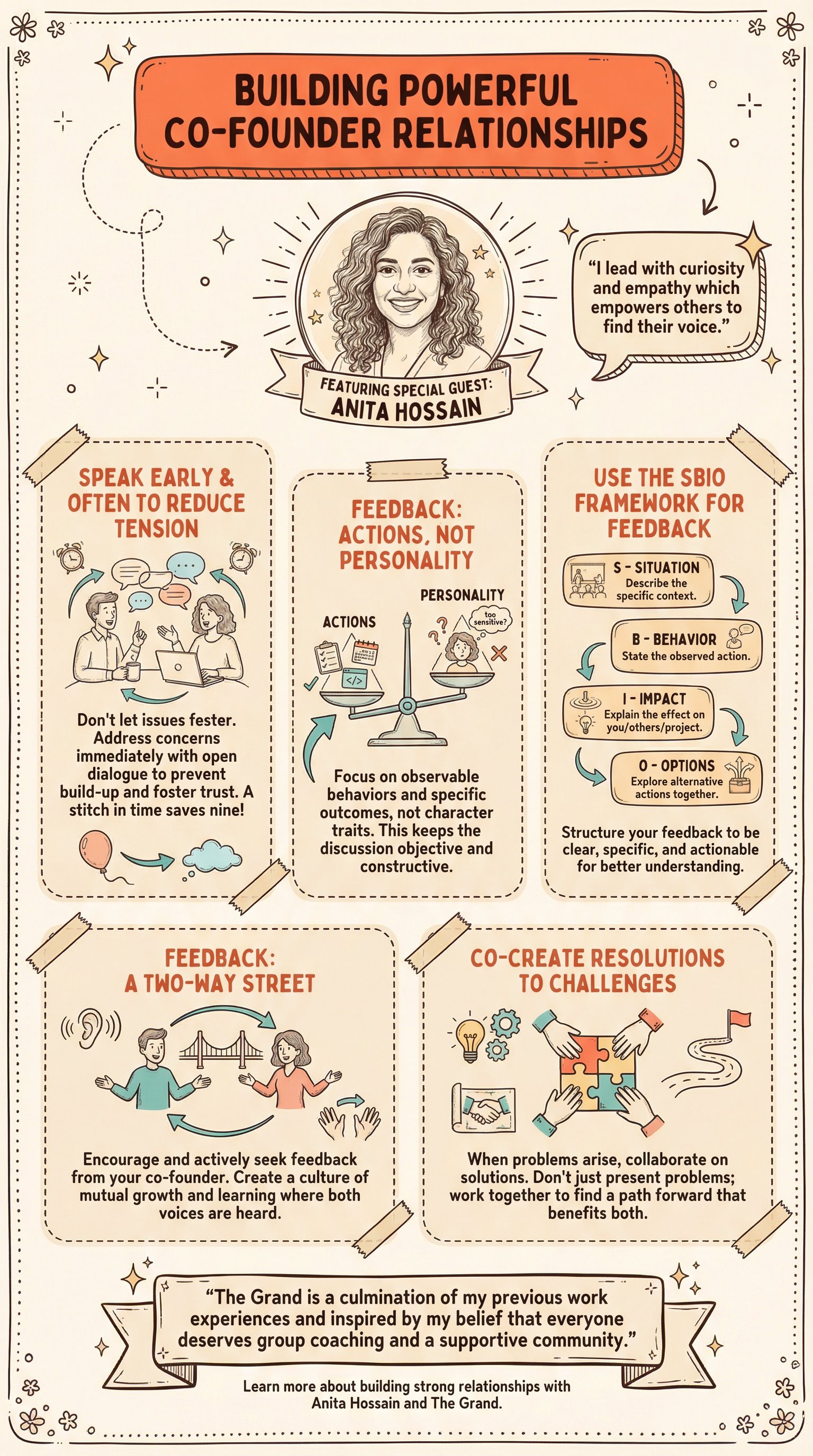 BUILDING POWERFUL CO-FOUNDER RELATIONSHIPS

"I lead with curiosity and empathy which empowers others to find their voice."

FEATURING SPECIAL GUEST: ANITA HOSSAIN

SPEAK EARLY & OFTEN TO REDUCE TENSION

Don't let issues fester. Address concerns immediately with open dialogue to prevent build-up and foster trust. A stitch in time saves nine!

FEEDBACK: ACTIONS, NOT PERSONALITY

ACTIONS

PERSONALITY

too sensitive?

Focus on observable behaviors and specific outcomes, not character traits. This keeps the discussion objective and constructive.

USE THE SBIO FRAMEWORK FOR FEEDBACK

S - SITUATION
Describe the specific context.

B - BEHAVIOR
State the observed action.

I - IMPACT
Explain the effect on you/others/project.

O - OPTIONS
Explore alternative actions together.

Structure your feedback to be clear, specific, and actionable for better understanding.

FEEDBACK: A TWO-WAY STREET

Encourage and actively seek feedback from your co-founder. Create a culture of mutual growth and learning where both voices are heard.

CO-CREATE RESOLUTIONS TO CHALLENGES

When problems arise, collaborate on solutions. Don't just present problems; work together to find a path forward that benefits both.

"The Grand is a culmination of my previous work experiences and inspired by my belief that everyone deserves group coaching and a supportive community."

Learn more about building strong relationships with Anita Hossain and The Grand.