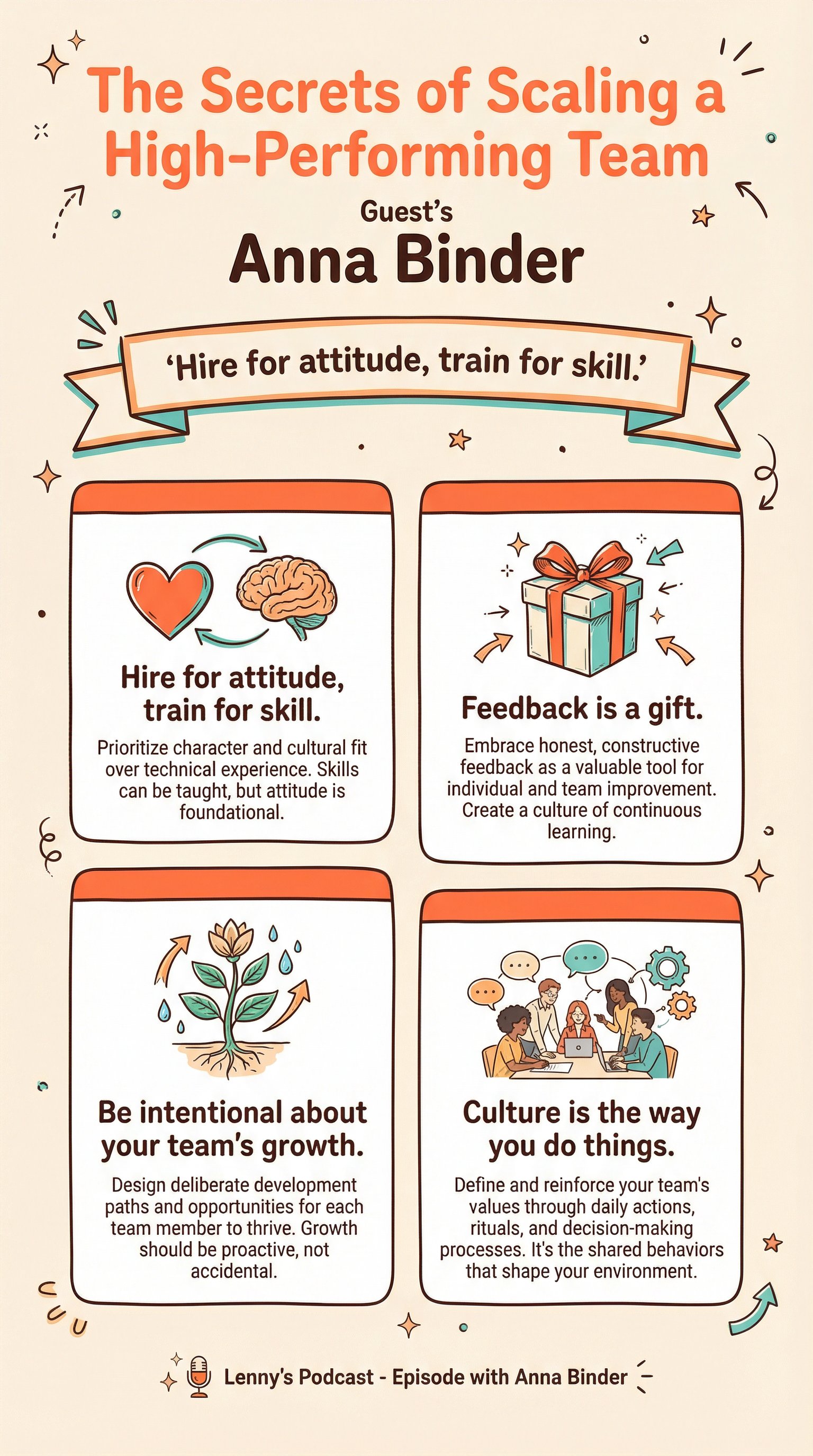 The Secrets of Scaling a High-Performing Team

Guest's

Anna Binder

'Hire for attitude, train for skill.'

Hire for attitude, train for skill.

Prioritize character and cultural fit over technical experience. Skills can be taught, but attitude is foundational.

Feedback is a gift.

Embrace honest, constructive feedback as a valuable tool for individual and team improvement. Create a culture of continuous learning.

Be intentional about your team's growth.

Design deliberate development paths and opportunities for each team member to thrive. Growth should be proactive, not accidental.

Culture is the way you do things.

Define and reinforce your team's values through daily actions, rituals, and decision-making processes. It's the shared behaviors that shape your environment.

Lenny's Podcast - Episode with Anna Binder