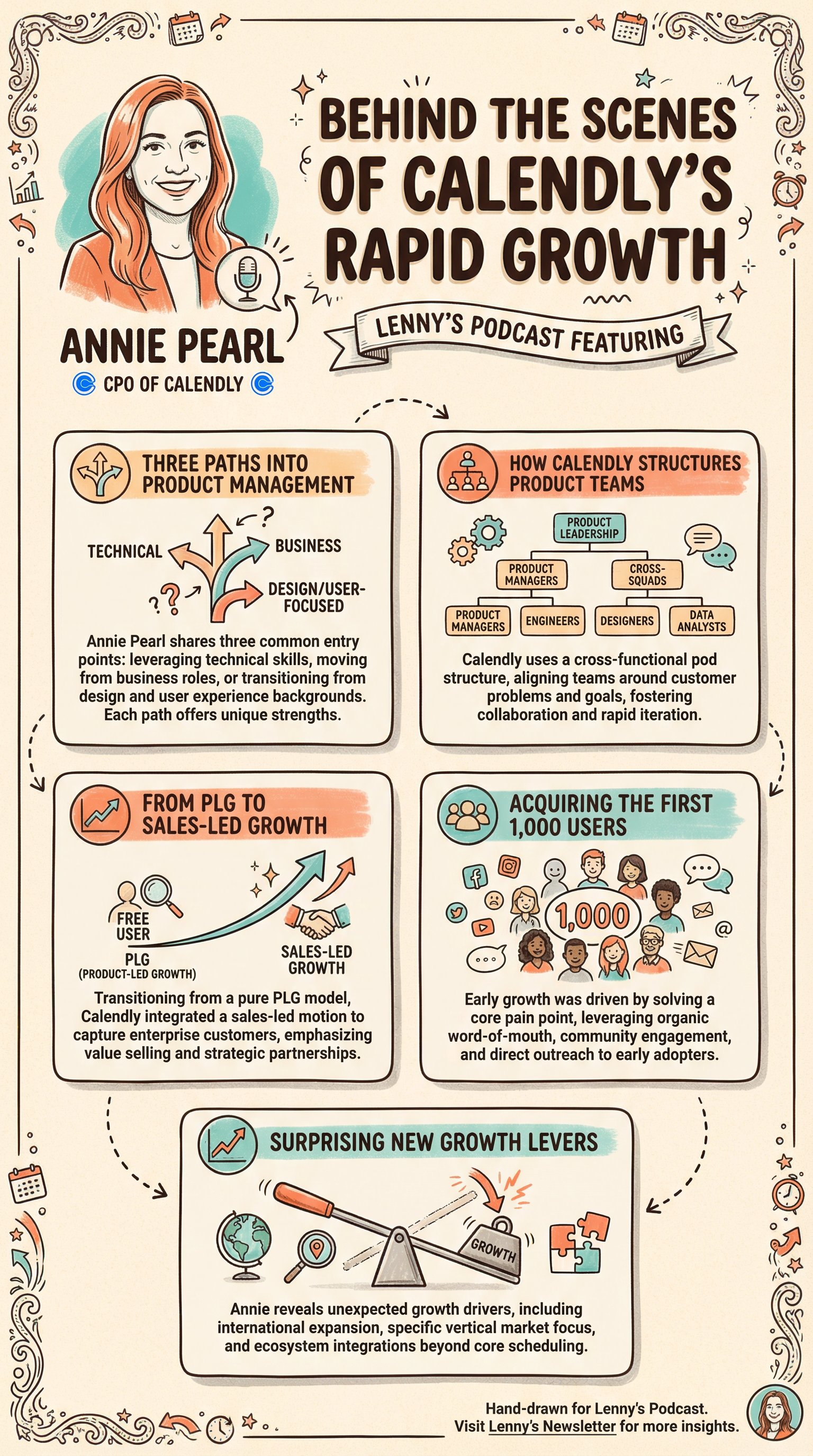 BEHIND THE SCENES OF CALENDLY'S RAPID GROWTH

LENNY'S PODCAST FEATURING

ANNIE PEARL

CPO OF CALENDLY

THREE PATHS INTO PRODUCT MANAGEMENT

TECHNICAL

BUSINESS

DESIGN/USER-FOCUSED

Annie Pearl shares three common entry points: leveraging technical skills, moving from business roles, or transitioning from design and user experience backgrounds. Each path offers unique strengths.

HOW CALENDLY STRUCTURES PRODUCT TEAMS

PRODUCT LEADERSHIP

PRODUCT MANAGERS

CROSS-SQUADS

PRODUCT MANAGERS

ENGINEERS

DESIGNERS

DATA ANALYSTS

Calendly uses a cross-functional pod structure, aligning teams around customer problems and goals, fostering collaboration and rapid iteration.

FROM PLG TO SALES-LED GROWTH

FREE USER

PLG (PRODUCT-LED GROWTH)

SALES-LED GROWTH

Transitioning from a pure PLG model, Calendly integrated a sales-led motion to capture enterprise customers, emphasizing value selling and strategic partnerships.

ACQUIRING THE FIRST 1,000 USERS

1,000

Early growth was driven by solving a core pain point, leveraging organic word-of-mouth, community engagement, and direct outreach to early adopters.

SURPRISING NEW GROWTH LEVERS

GROWTH

Annie reveals unexpected growth drivers, including international expansion, specific vertical market focus, and ecosystem integrations beyond core scheduling.

Hand-drawn for Lenny's Podcast.
Visit Lenny's Newsletter for more insights.